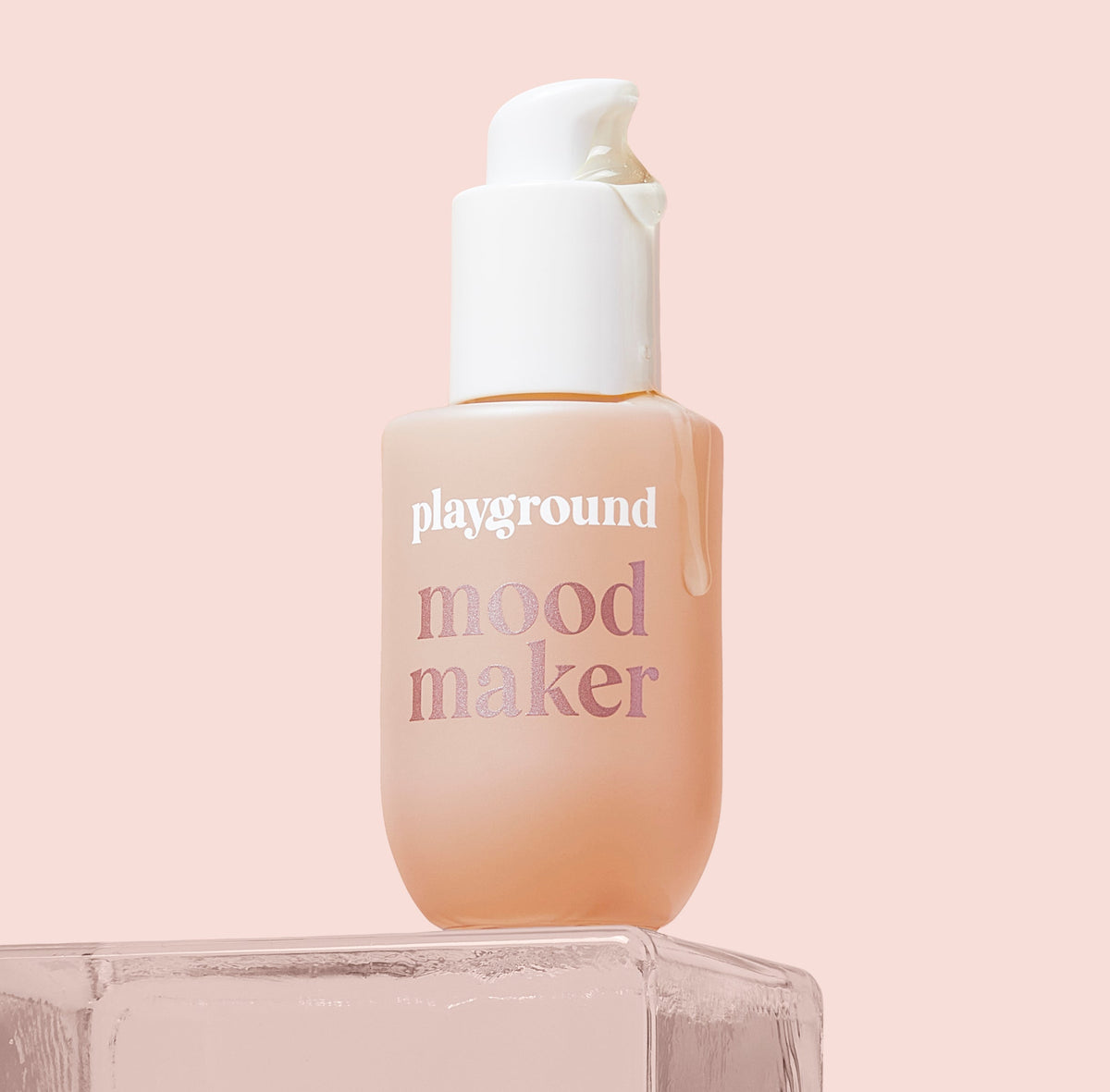 playground

mood maker