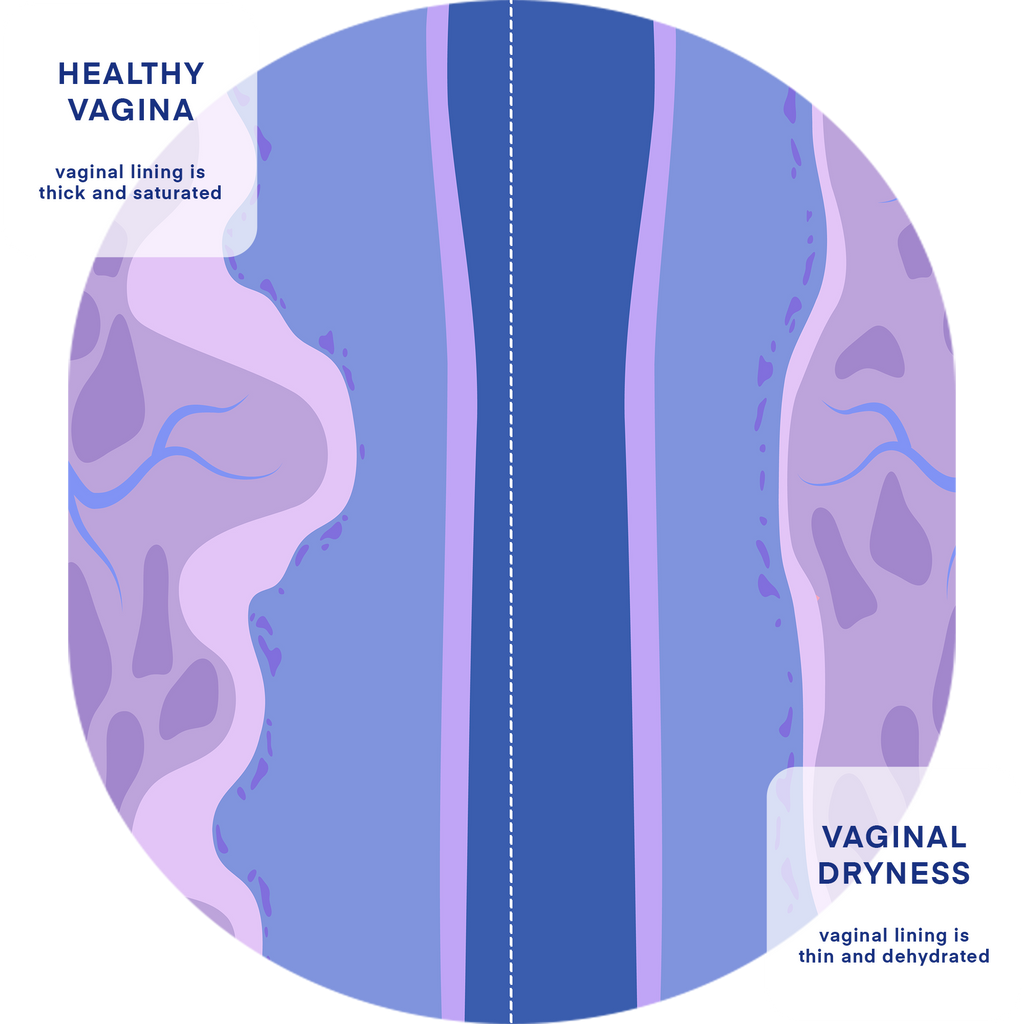 HEALTHY VAGINA

vaginal lining is thick and saturated

VAGINAL DRYNESS

vaginal lining is thin and dehydrated